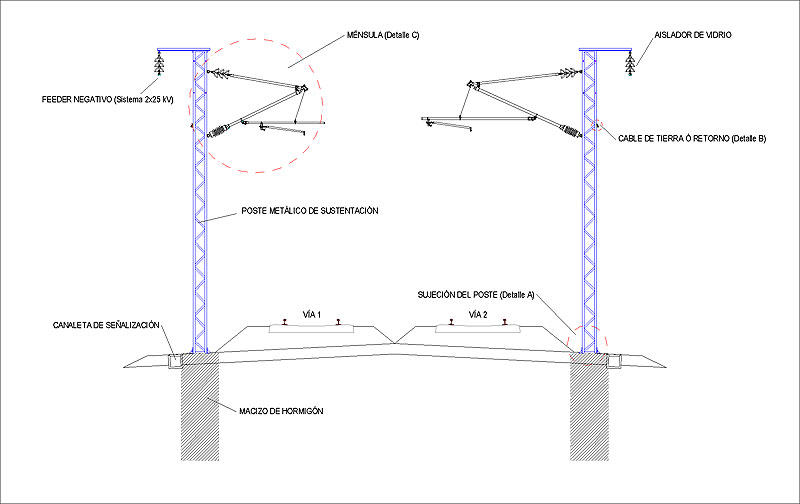 MÉNSULA (Detalle C)

AISLADOR DE VIDRIO

FEEDER NEGATIVO (Sistema 2x25 kV)

CABLE DE TIERRA Ó RETORNO (Detalle B)

POSTE METÁLICO DE SUSTENTACIÓN

SUJECIÓN DEL POSTE (Detalle A)

VÍA 1

VÍA 2

CANALETA DE SEÑALIZACIÓN

MACIZO DE HORMIGÓN